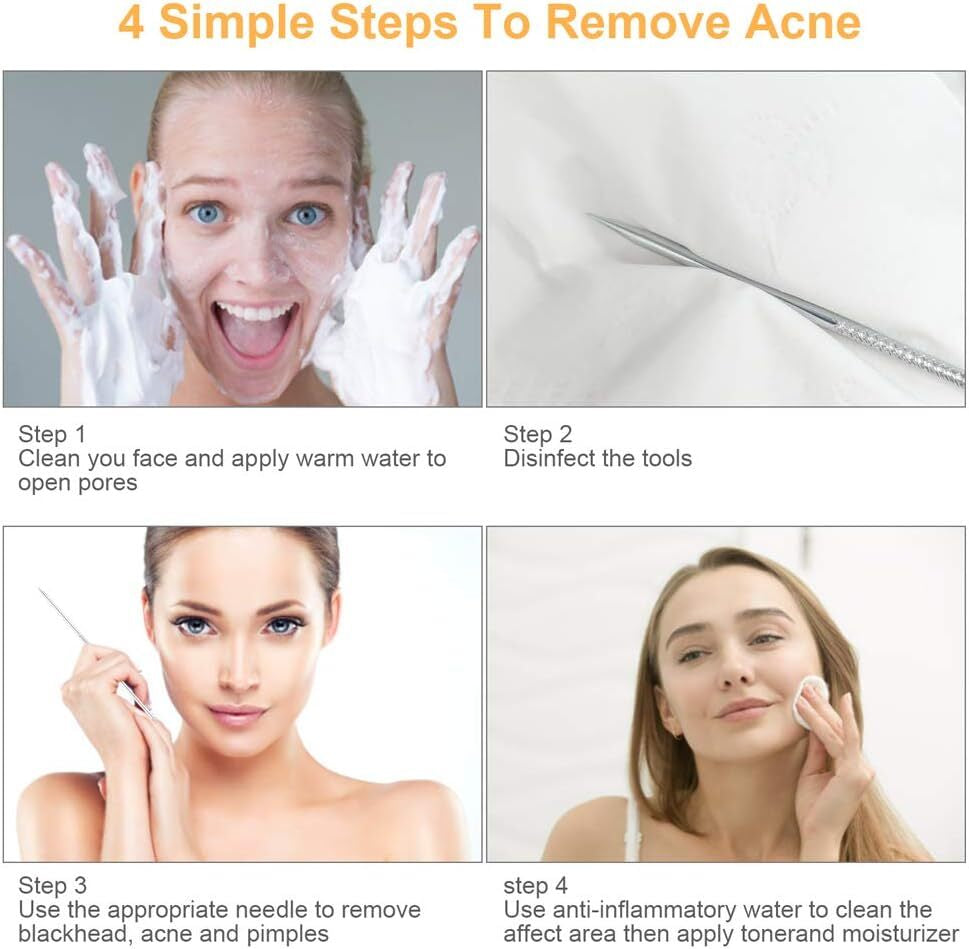 4 Simple Steps To Remove Acne

Step 1
Clean you face and apply warm water to open pores

Step 2
Disinfect the tools

Step 3
Use the appropriate needle to remove blackhead, acne and pimples

step 4
Use anti-inflammatory water to clean the affect area then apply tonerand moisturizer