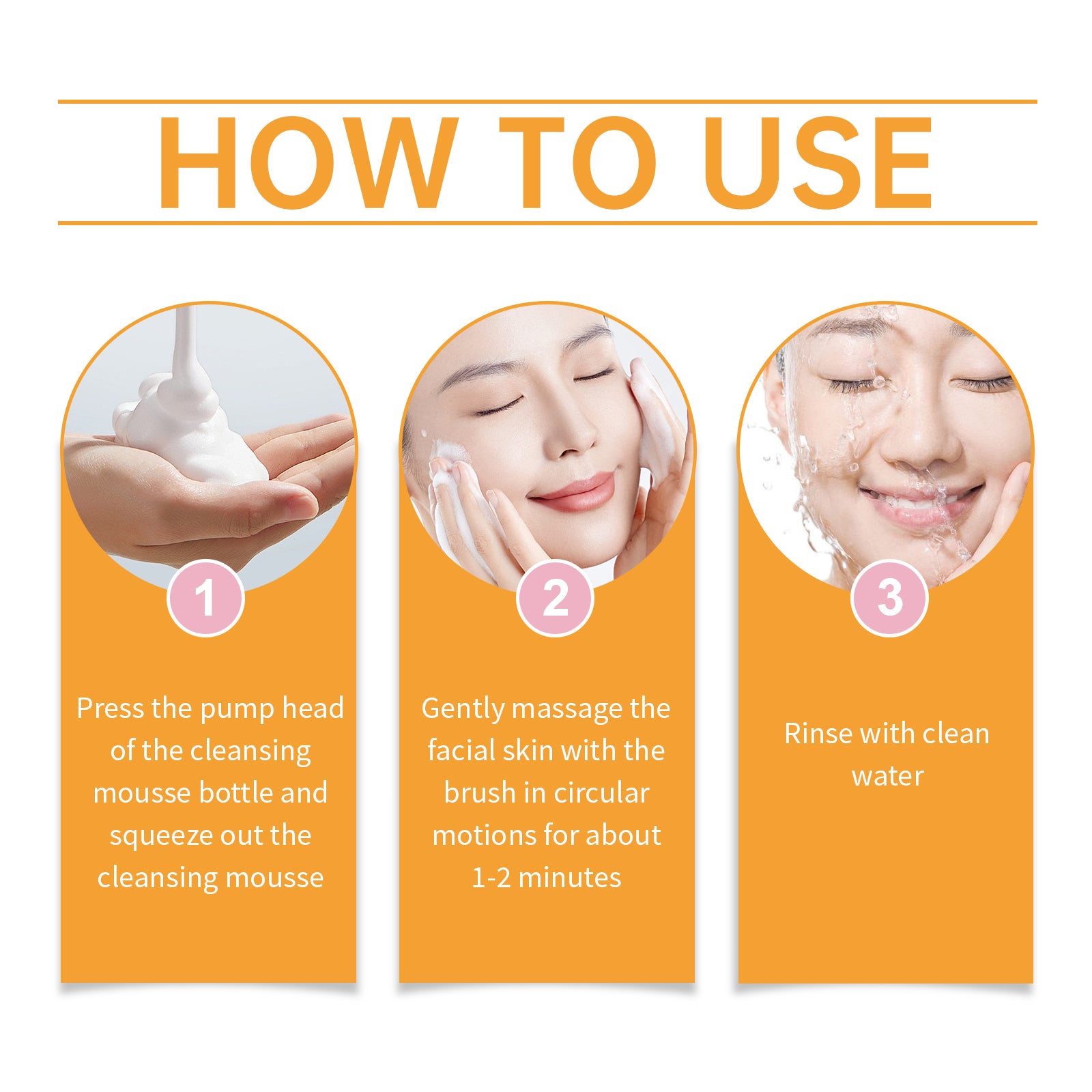 HOW TO USE

1

Press the pump head of the cleansing mousse bottle and squeeze out the cleansing mousse

2

Gently massage the facial skin with the brush in circular motions for about 1-2 minutes

3

Rinse with clean water