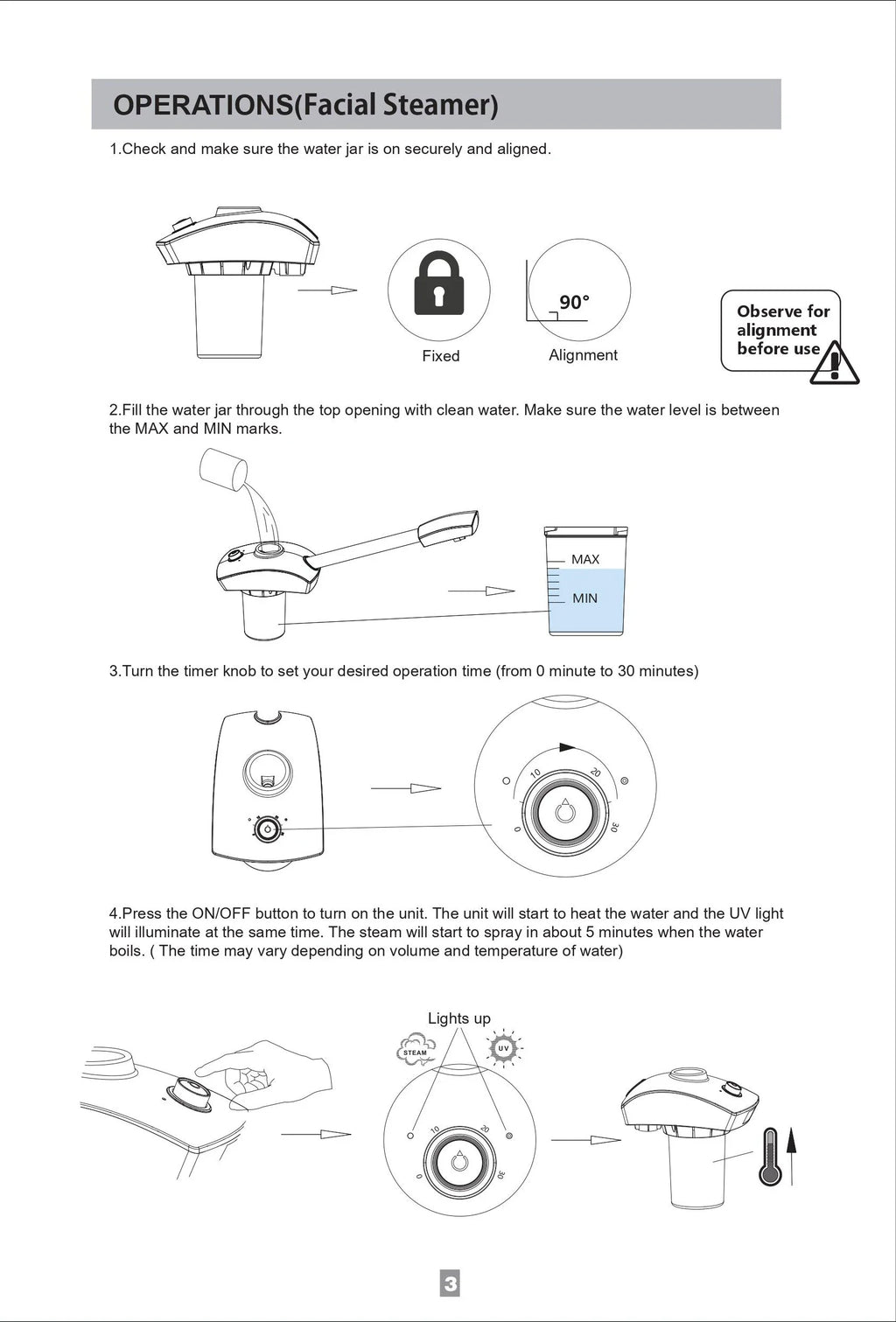 OPERATIONS(Facial Steamer)

1.Check and make sure the water jar is on securely and aligned.

Fixed

90°

Alignment

Observe for alignment before use

2.Fill the water jar through the top opening with clean water. Make sure the water level is between the MAX and MIN marks.

MAX

MIN

3.Turn the timer knob to set your desired operation time (from 0 minute to 30 minutes)

0

10

20

30

4.Press the ON/OFF button to turn on the unit. The unit will start to heat the water and the UV light will illuminate at the same time. The steam will start to spray in about 5 minutes when the water boils. ( The time may vary depending on volume and temperature of water)

Lights up

STEAM

UV

0

10

20

30

3