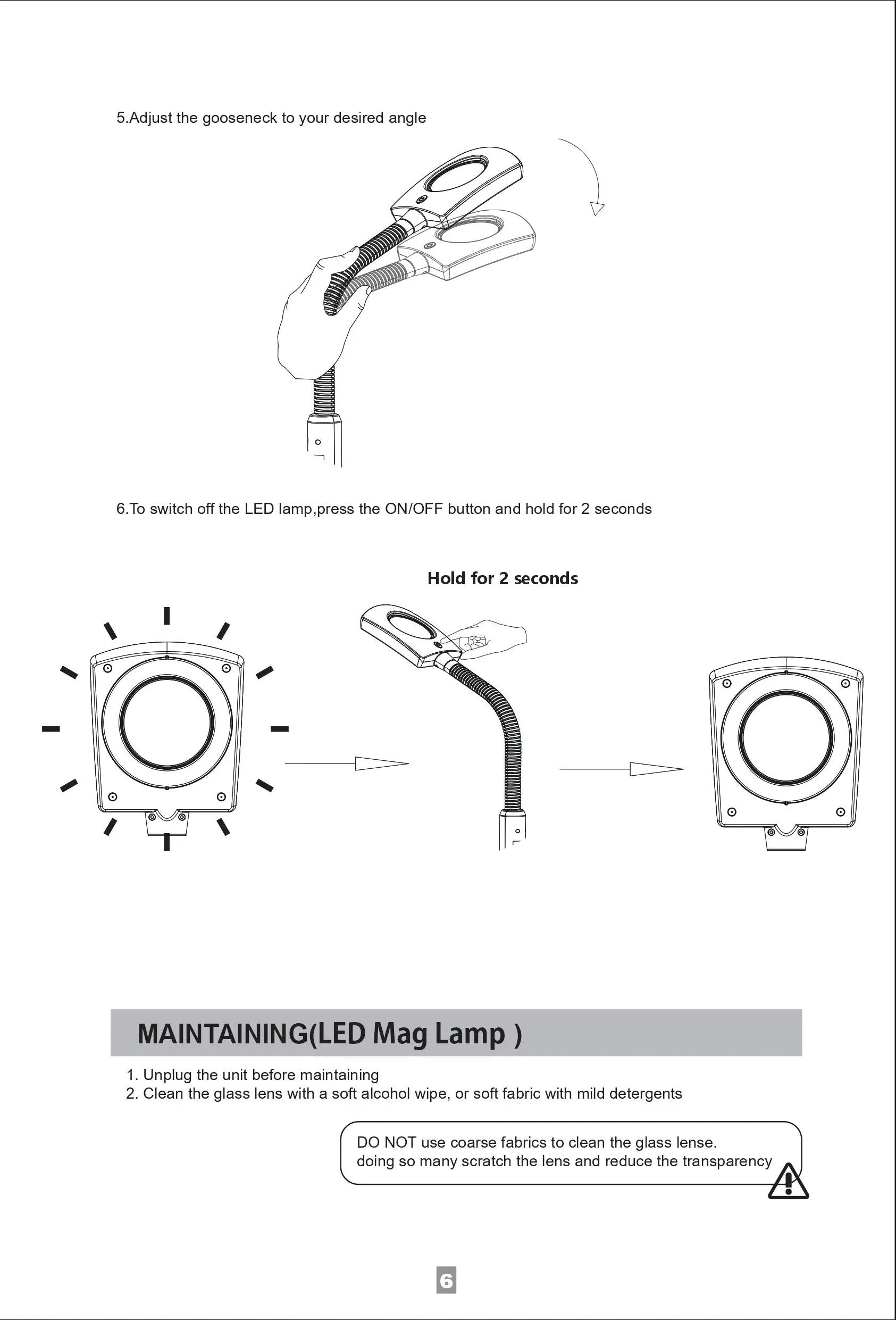 5.Adjust the gooseneck to your desired angle

6.To switch off the LED lamp,press the ON/OFF button and hold for 2 seconds

Hold for 2 seconds

MAINTAINING(LED Mag Lamp )

1. Unplug the unit before maintaining
2. Clean the glass lens with a soft alcohol wipe, or soft fabric with mild detergents

DO NOT use coarse fabrics to clean the glass lense.
doing so many scratch the lens and reduce the transparency

6